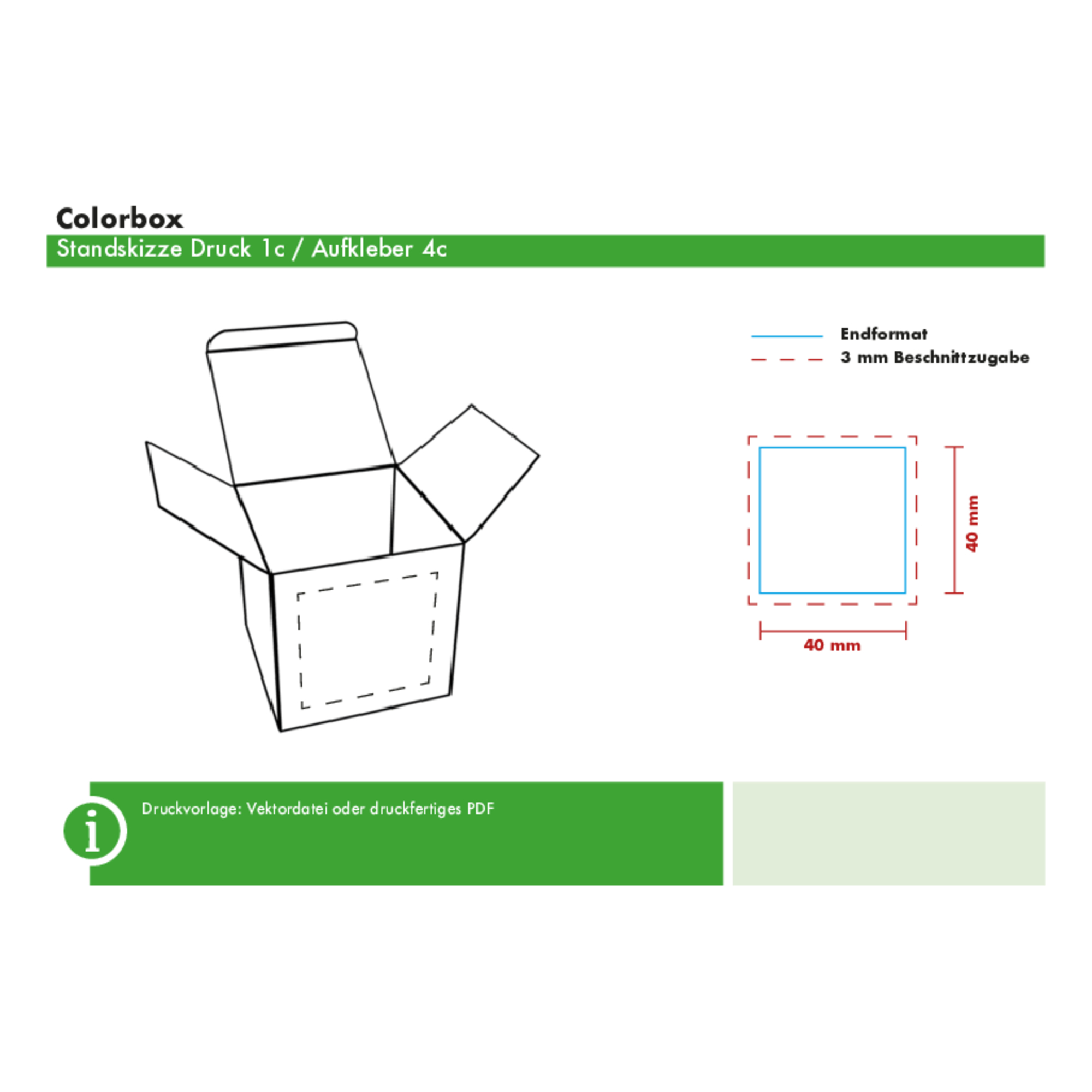 Colorbox
Standskizze Druck 1c / Aufkleber 4c

Endformat
3 mm Beschnittzugabe

40 mm

40 mm

i

Druckvorlage: Vektordatei oder druckfertiges PDF